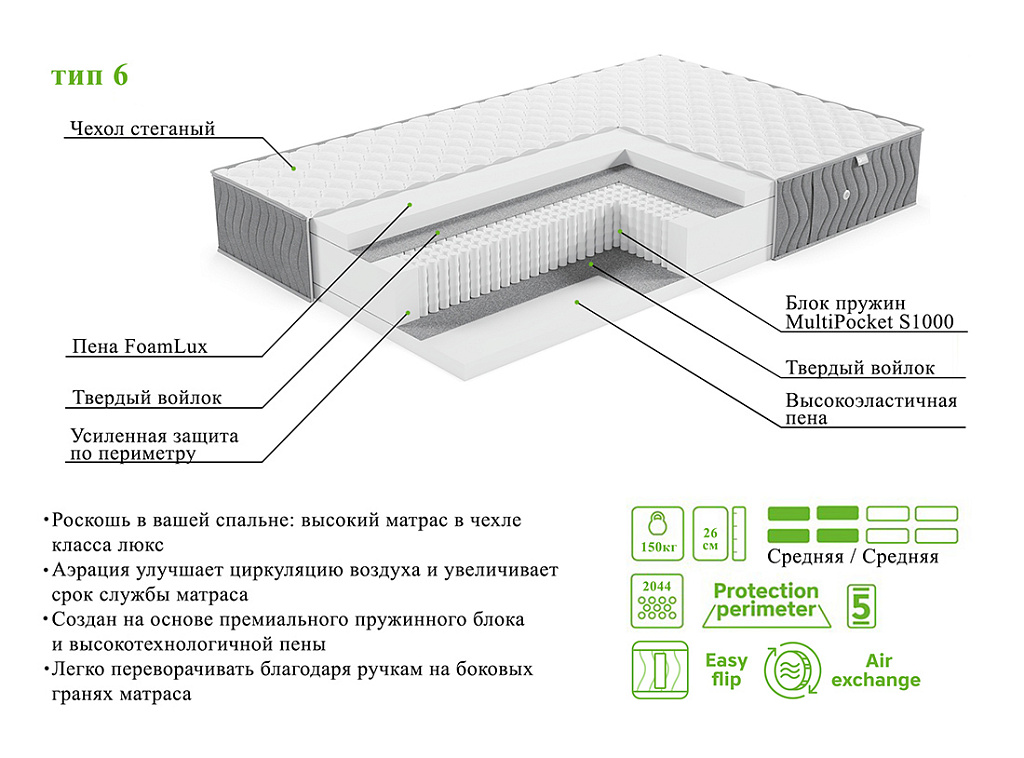 тип 6

Чехол стеганый

Пена FoamLux

Твердый войлок

Усиленная защита по периметру

Блок пружин MultiPocket S1000

Твердый войлок

Высокоэластичная пена

•Роскошь в вашей спальне: высокий матрас в чехле класса люкс
•Аэрация улучшает циркуляцию воздуха и увеличивает срок службы матраса
•Создан на основе премиального пружинного блока и высокотехнологичной пены
•Легко переворачивать благодаря ручкам на боковых гранях матраса

150кг

26 см

Средняя / Средняя

2044

Protection perimeter

5

Easy flip

Air exchange